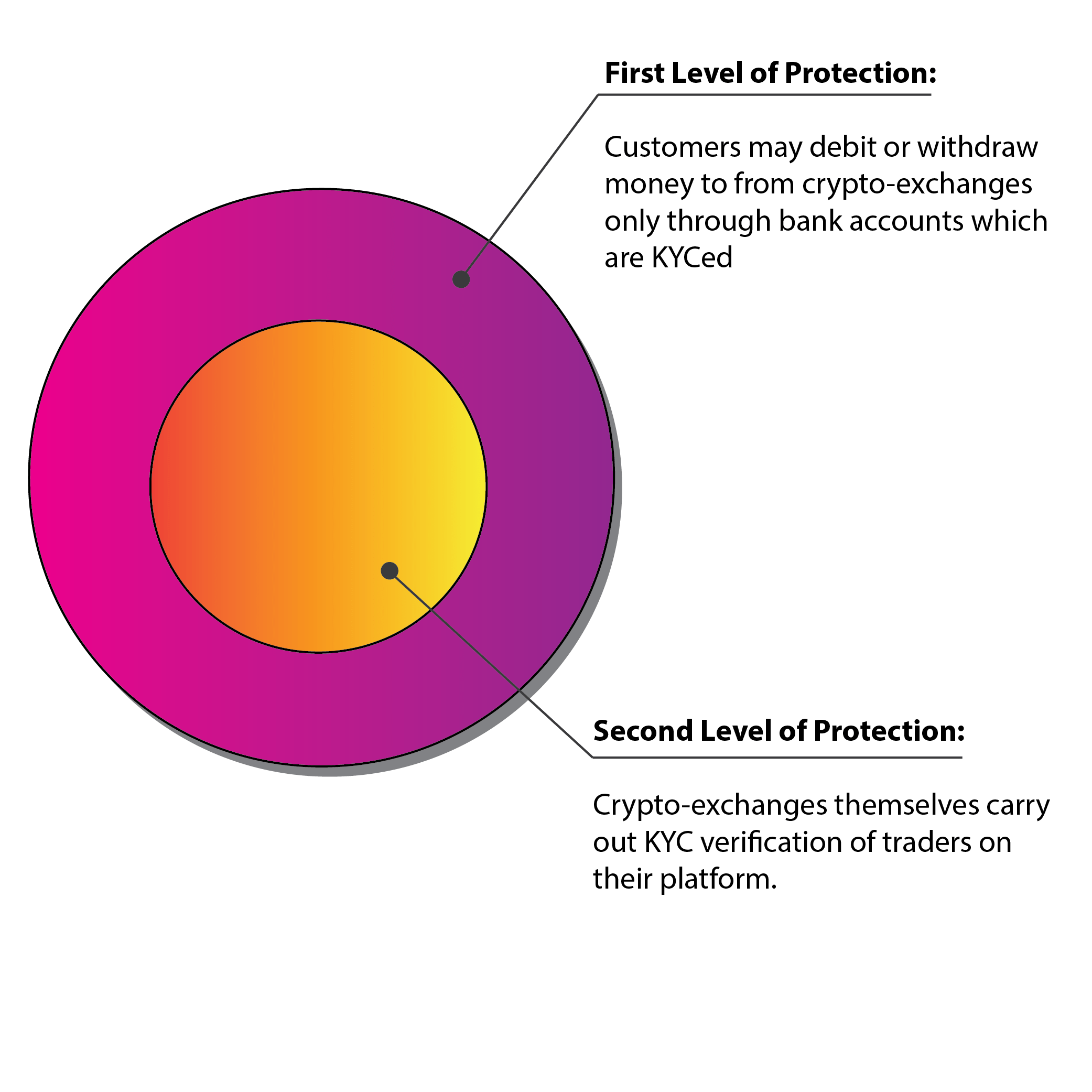 First Level of Protection:

Customers may debit or withdraw money to from crypto-exchanges only through bank accounts which are KYCed

Second Level of Protection:

Crypto-exchanges themselves carry out KYC verification of traders on their platform.